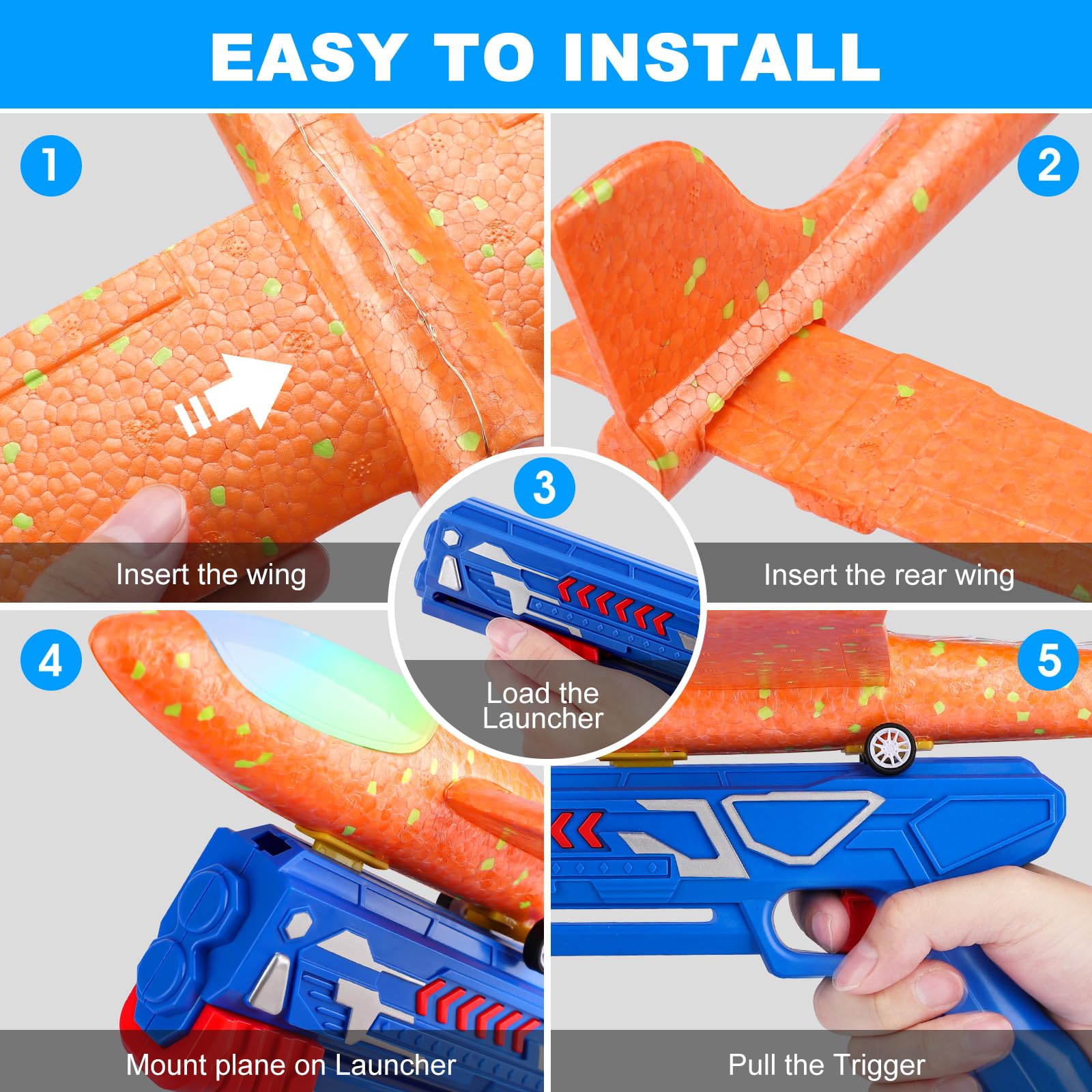 EASY TO INSTALL

1

Insert the wing

2

Insert the rear wing

3

Load the Launcher

4

Mount plane on Launcher

5

Pull the Trigger