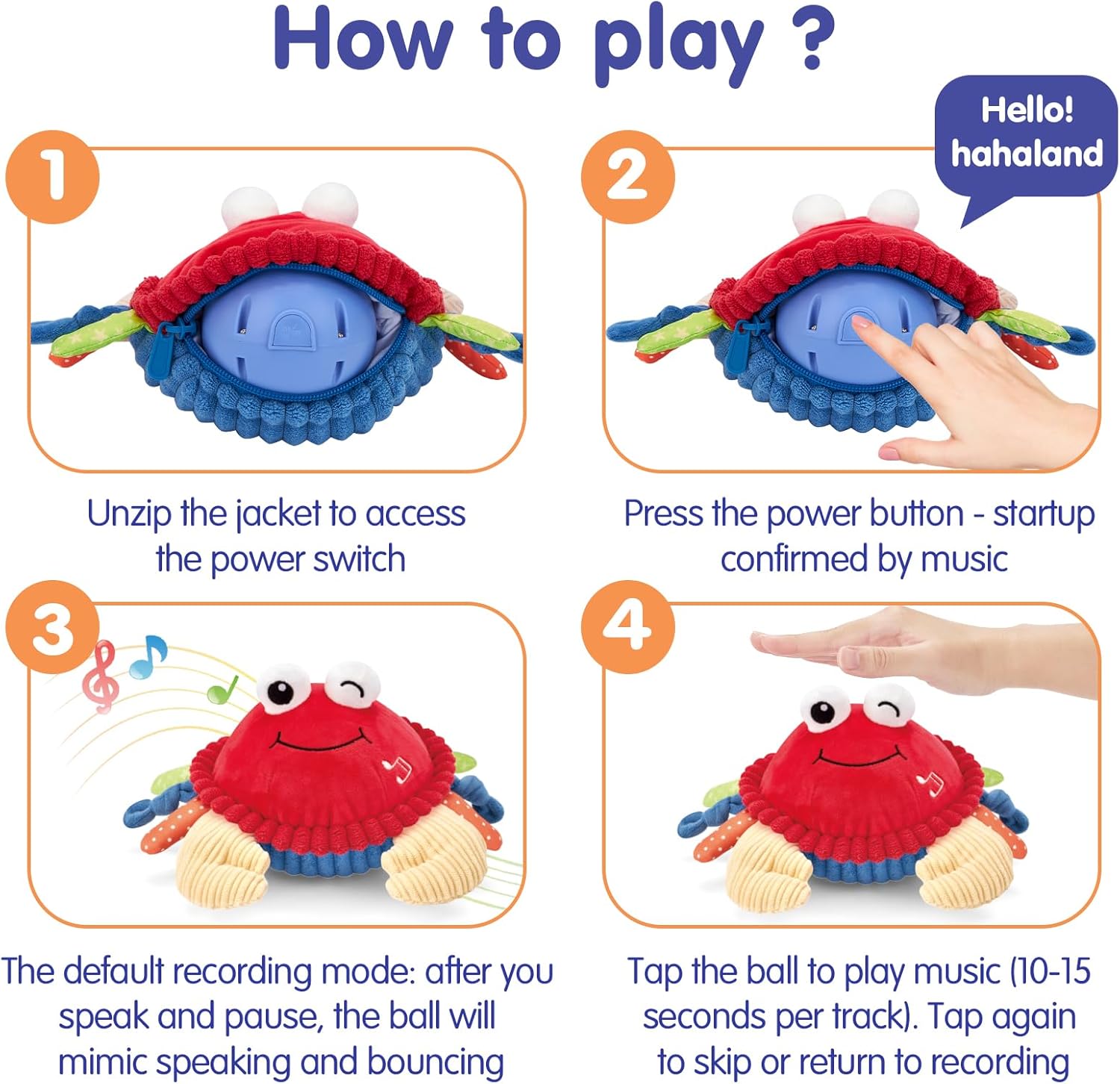 How to play ?

1

Unzip the jacket to access the power switch

2

Hello! hahaland

Press the power button - startup confirmed by music

3

The default recording mode: after you speak and pause, the ball will mimic speaking and bouncing

4

Tap the ball to play music (10-15 seconds per track). Tap again to skip or return to recording